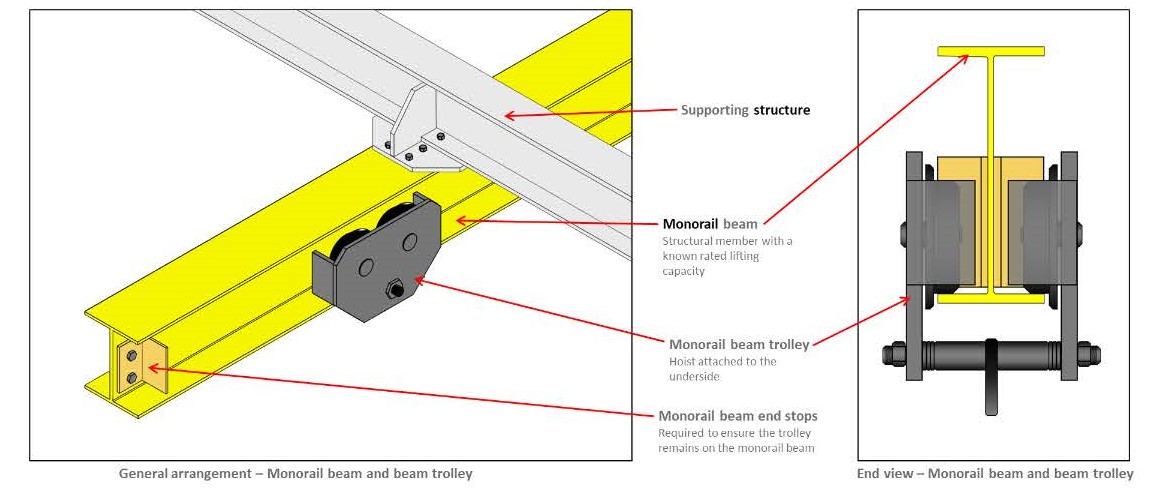 Supporting structure

Monorail beam
Structural member with a known rated lifting capacity

Monorail beam trolley
Hoist attached to the underside

Monorail beam end stops
Required to ensure the trolley remains on the monorail beam

General arrangement – Monorail beam and beam trolley

End view – Monorail beam and beam trolley